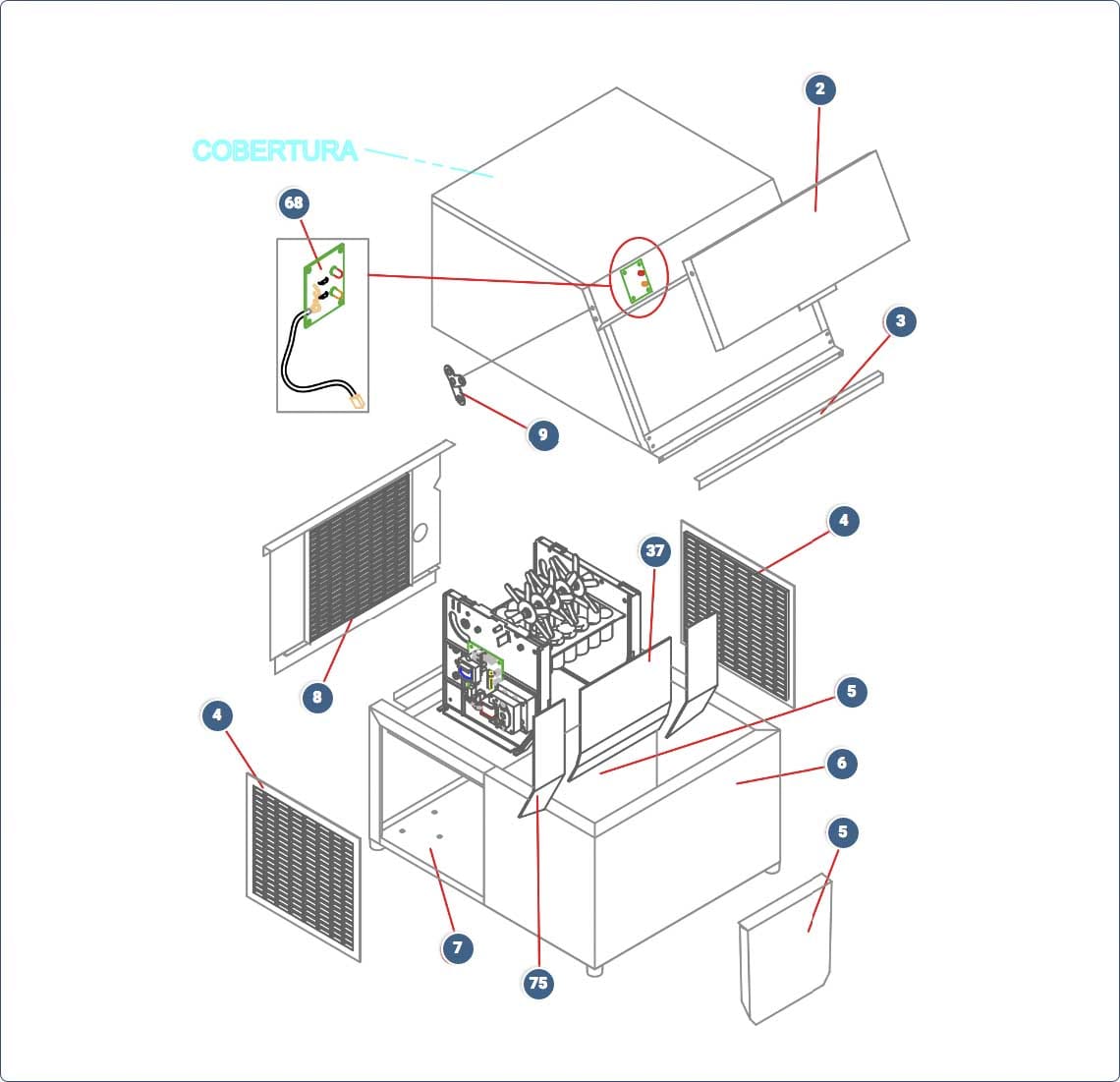 COBERTURA

2

68

3

9

4

37

8

5

4

6

5

7

75